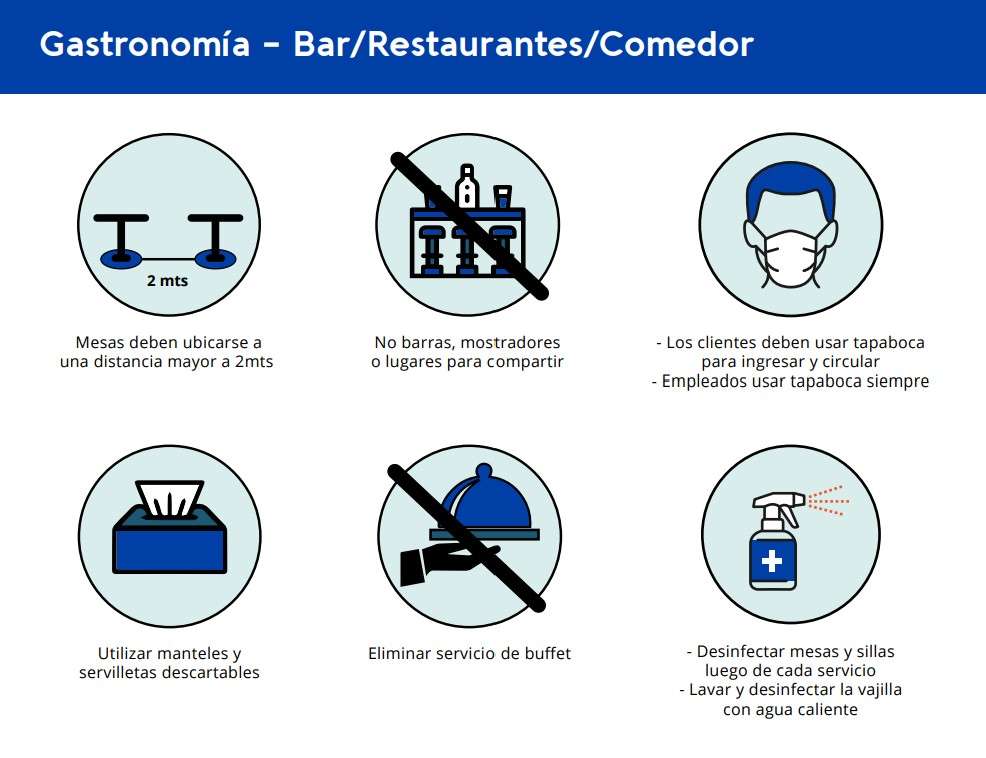 Gastronomía - Bar/Restaurantes/Comedor

2 mts

Mesas deben ubicarse a una distancia mayor a 2mts

No barras, mostradores o lugares para compartir

- Los clientes deben usar tapaboca para ingresar y circular
- Empleados usar tapaboca siempre

Utilizar manteles y servilletas descartables

Eliminar servicio de buffet

- Desinfectar mesas y sillas luego de cada servicio
- Lavar y desinfectar la vajilla con agua caliente